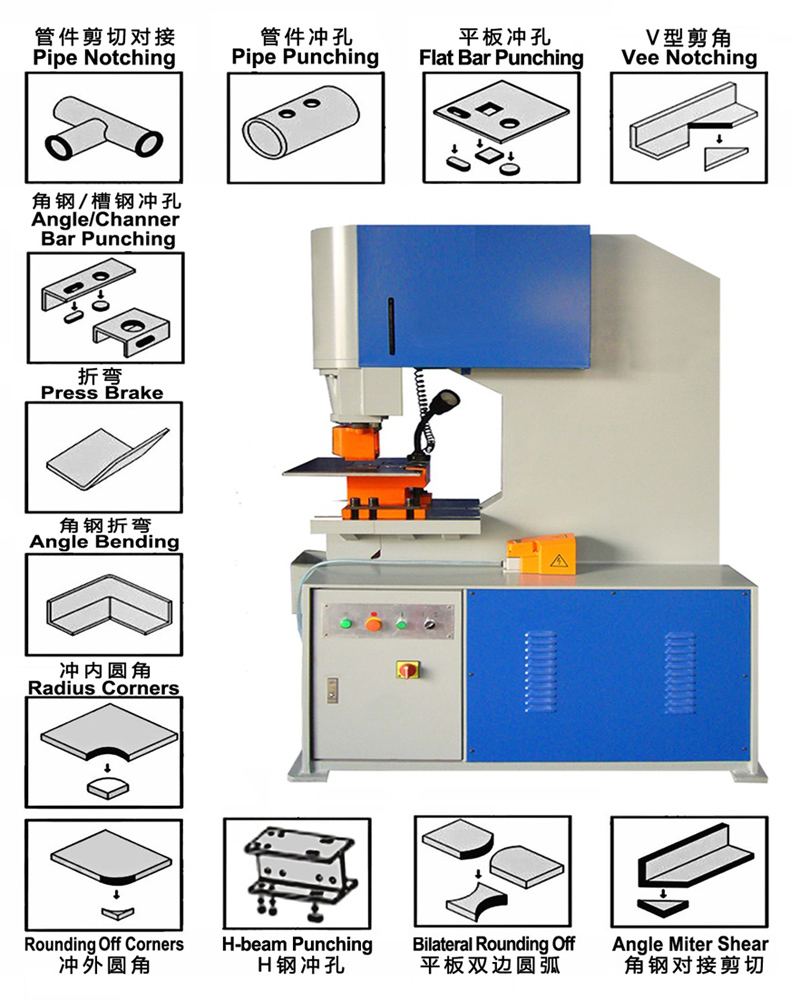 管件剪切对接
Pipe Notching

管件冲孔
Pipe Punching

平板冲孔
Flat Bar Punching

V型剪角
Vee Notching

角钢/槽钢冲孔
Angle/Channer Bar Punching

折弯
Press Brake

角钢折弯
Angle Bending

冲内圆角
Radius Corners

Rounding Off Corners
冲外圆角

H-beam Punching
H钢冲孔

Bilateral Rounding Off
平板双边圆弧

Angle Miter Shear
角钢对接剪切